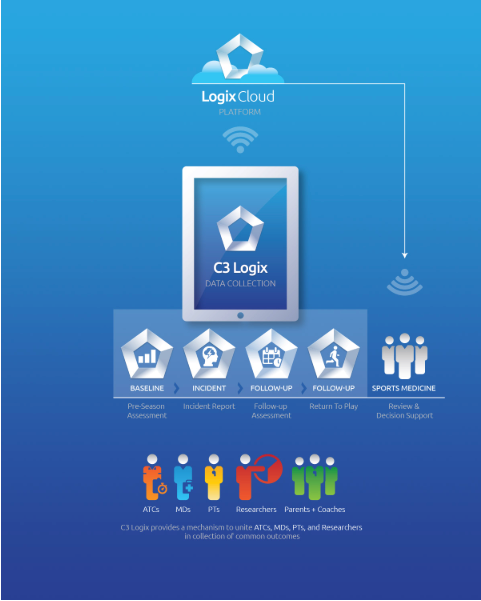 Logix Cloud
PLATFORM

C3 Logix
DATA COLLECTION

BASELINE
Pre-Season Assessment

INCIDENT
Incident Report

FOLLOW-UP
Follow-up Assessment

FOLLOW-UP
Return To Play

SPORTS MEDICINE
Review & Decision Support

ATCs
MDs
PTs
Researchers
Parents + Coaches

C3 Logix provides a mechanism to unite ATCs, MDs, PTs, and Researchers in collection of common outcomes